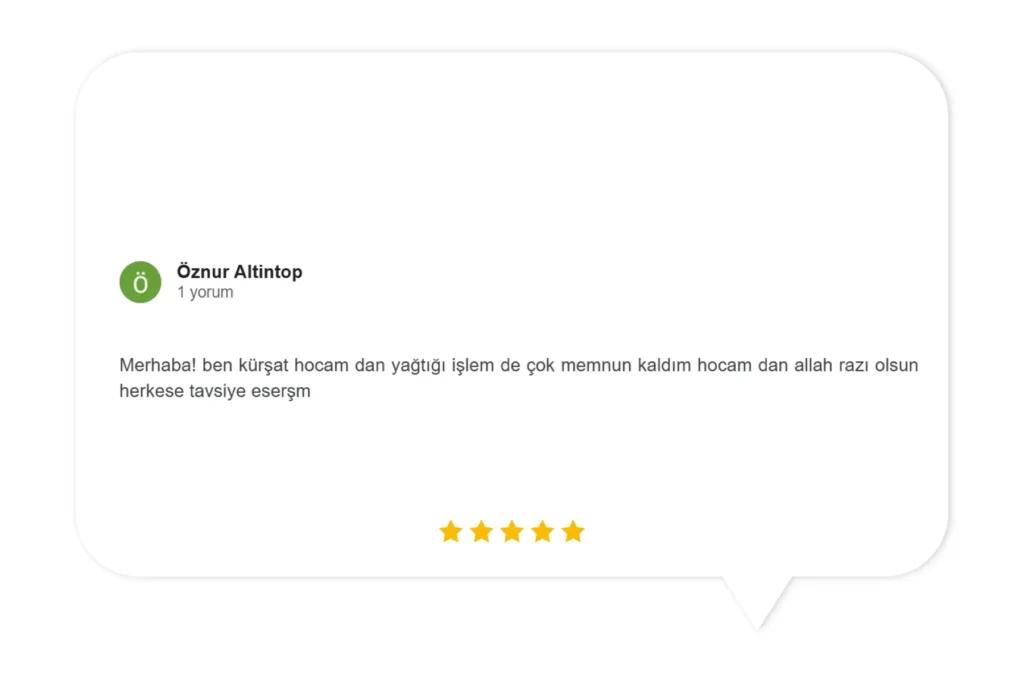 Ö

Öznur Altintop
1 yorum

Merhaba! ben kürşat hocam dan yağtığı işlem de çok memnun kaldım hocam dan allah razı olsun herkese tavsiye eserşm